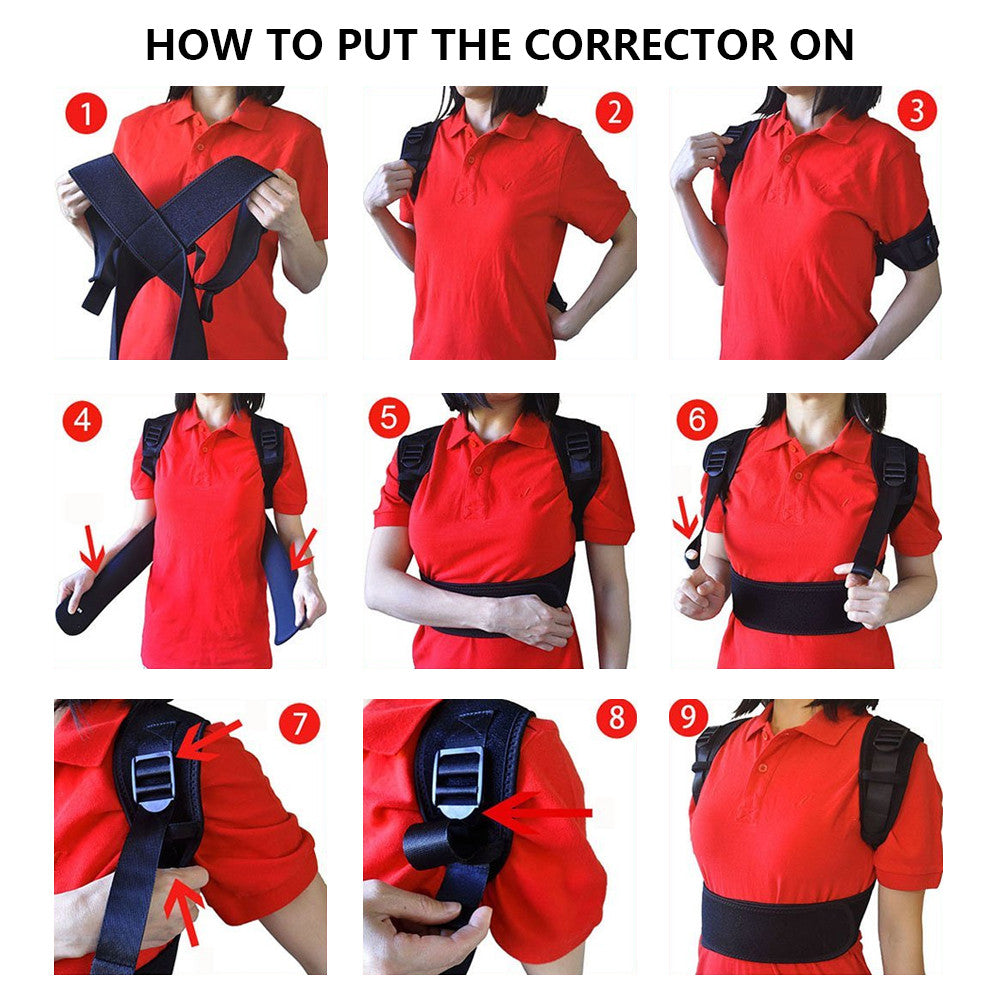 HOW TO PUT THE CORRECTOR ON

1

2

3

4

5

6

7

8

9